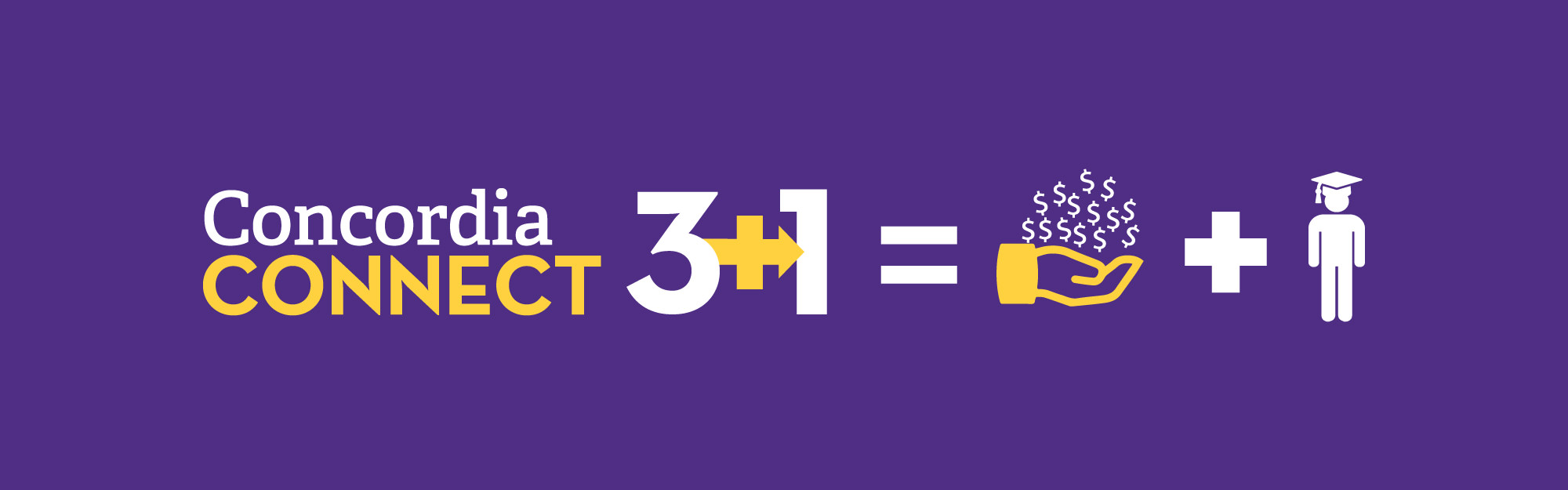 Concordia
CONNECT

3+1 = $ $ $ $ $ $ $ $ $ $ $ $ $ $ $ $ +