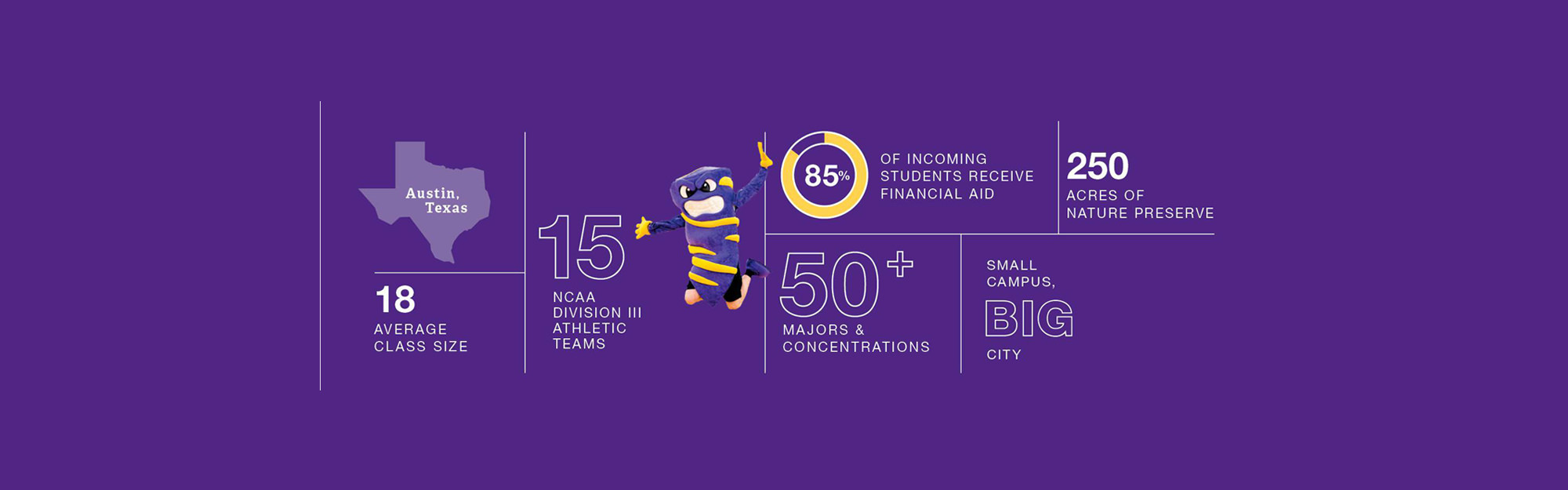 Austin, Texas

18
AVERAGE CLASS SIZE

15
NCAA DIVISION III ATHLETIC TEAMS

85%
OF INCOMING STUDENTS RECEIVE FINANCIAL AID

250
ACRES OF NATURE PRESERVE

50+
MAJORS & CONCENTRATIONS

SMALL CAMPUS,
BIG
CITY