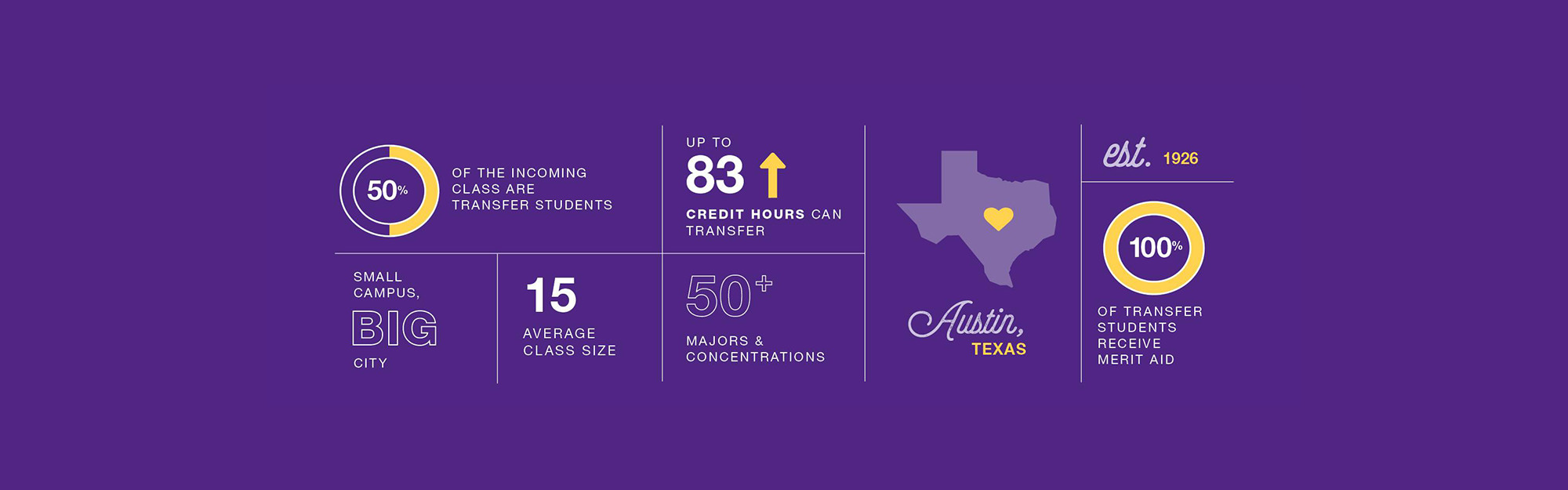 50%

OF THE INCOMING CLASS ARE TRANSFER STUDENTS

UP TO

83

CREDIT HOURS CAN TRANSFER

SMALL CAMPUS,

BIG

CITY

15

AVERAGE CLASS SIZE

50+

MAJORS & CONCENTRATIONS

Austin,

TEXAS

est. 1926

100%

OF TRANSFER STUDENTS RECEIVE MERIT AID